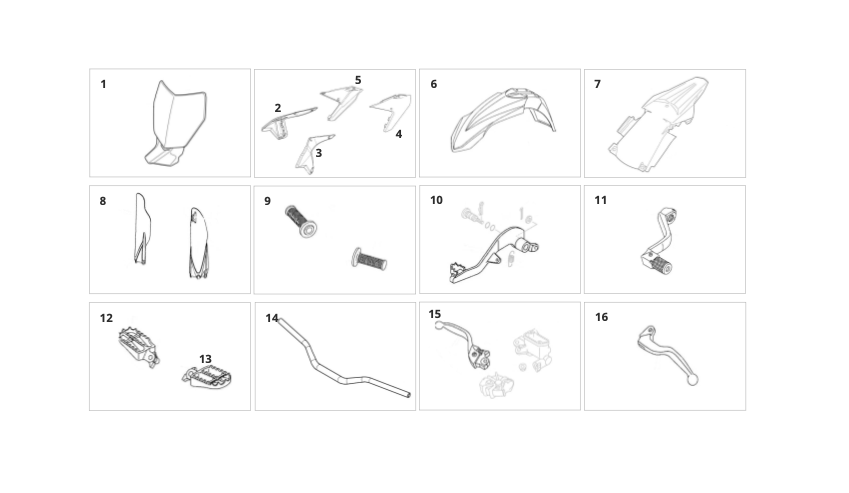 1

5
2
4
3

6

7

8

9

10

11

12
13

14

15

16